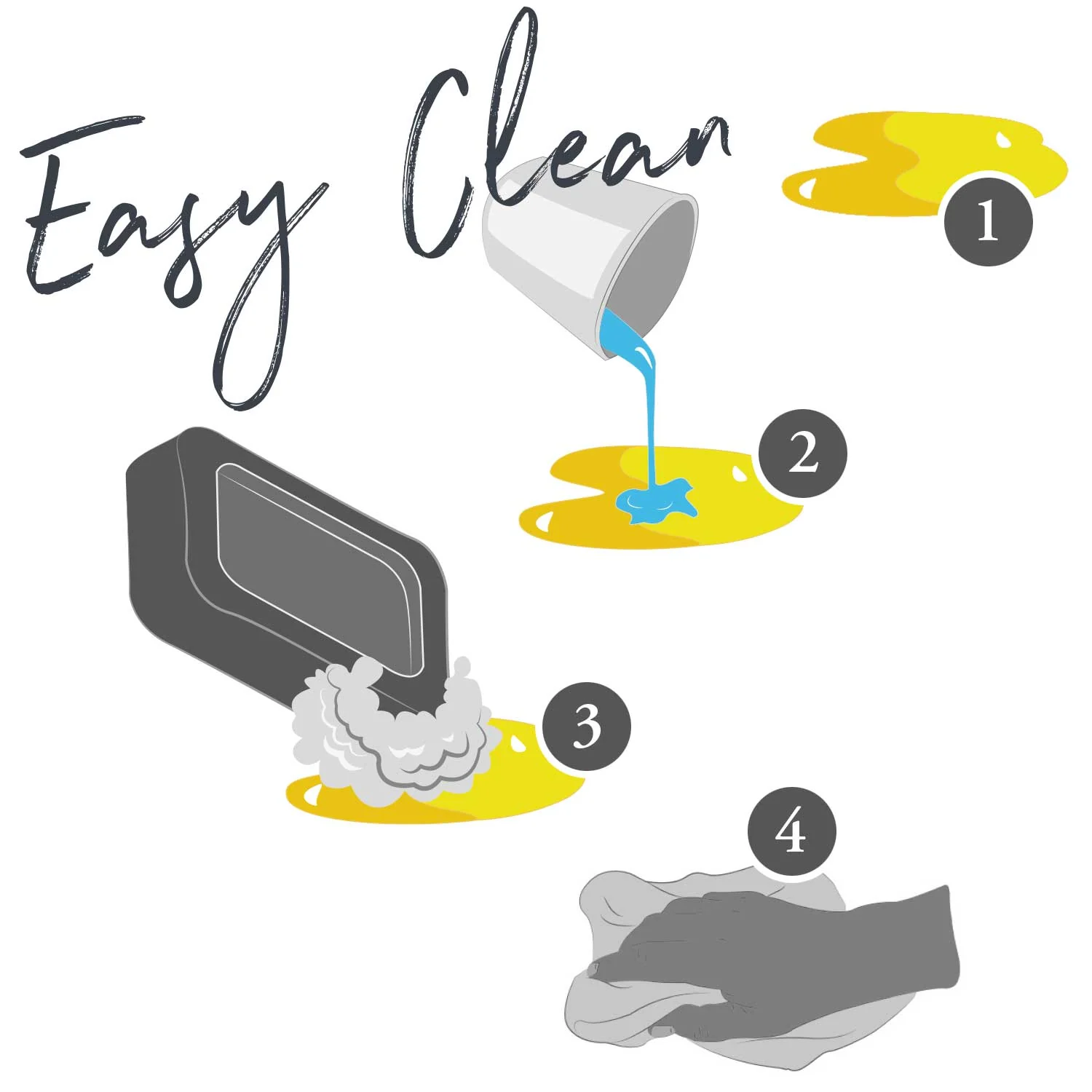 Easy Clean

1

2

3

4